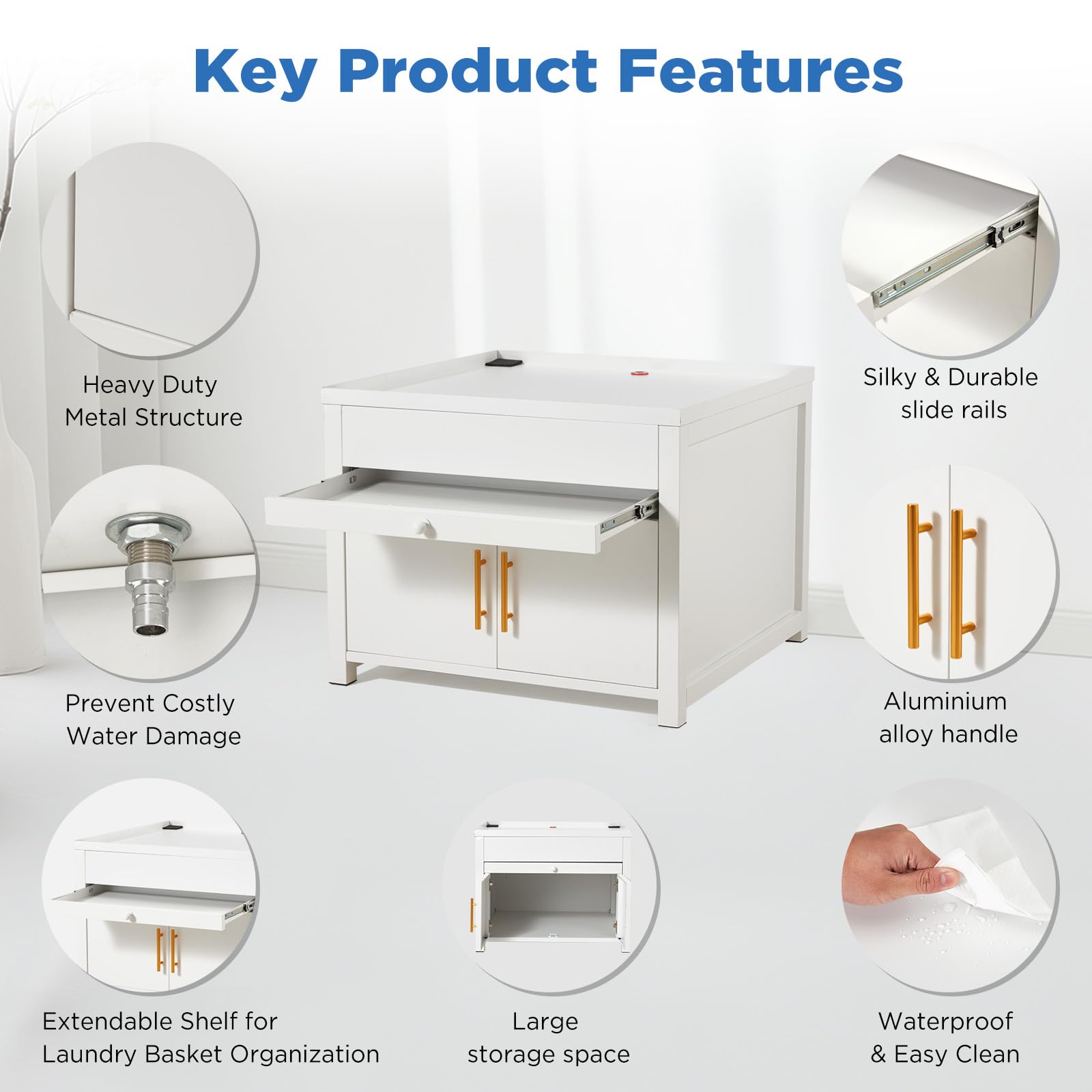 Key Product Features

Heavy Duty
Metal Structure

Silky & Durable
slide rails

Prevent Costly
Water Damage

Aluminium
alloy handle

Extendable Shelf for
Laundry Basket Organization

Large
storage space

Waterproof
& Easy Clean