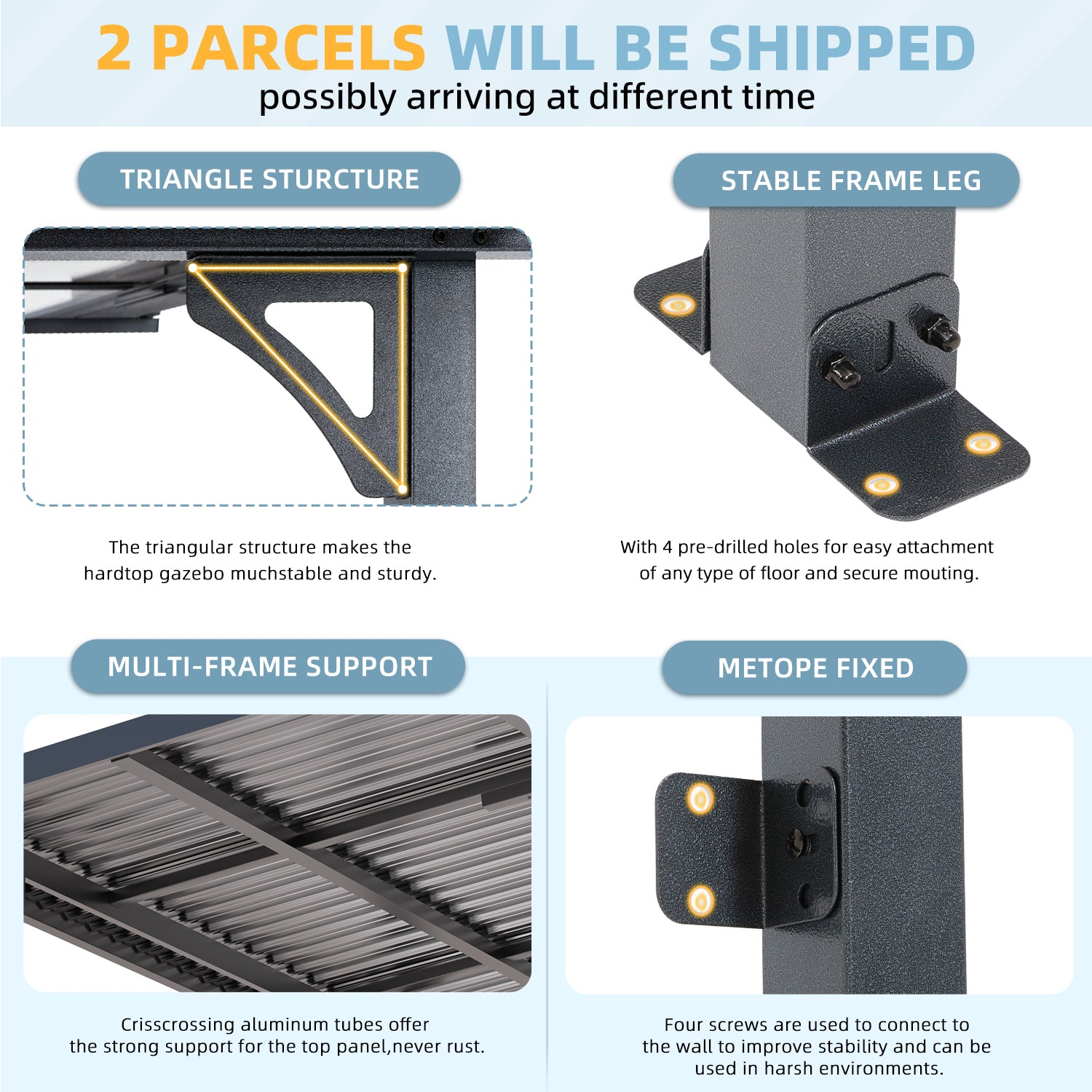 2 PARCELS WILL BE SHIPPED
possibly arriving at different time

TRIANGLE STURCTURE

The triangular structure makes the hardtop gazebo muchstable and sturdy.

STABLE FRAME LEG

With 4 pre-drilled holes for easy attachment of any type of floor and secure mouting.

MULTI-FRAME SUPPORT

Crisscrossing aluminum tubes offer the strong support for the top panel,never rust.

METOPE FIXED

Four screws are used to connect to the wall to improve stability and can be used in harsh environments.